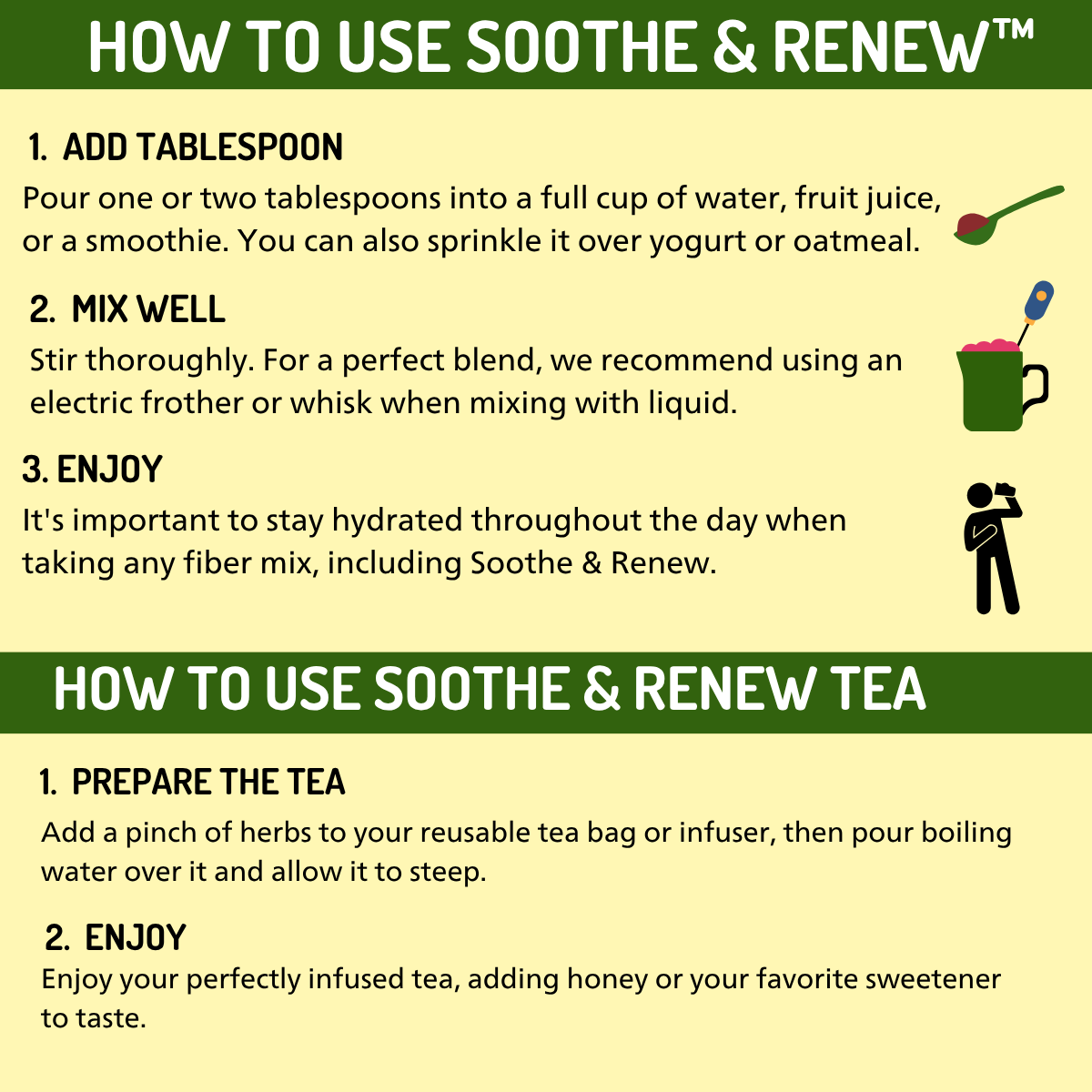 HOW TO USE SOOTHE & RENEW™

1. ADD TABLESPOON
Pour one or two tablespoons into a full cup of water, fruit juice, or a smoothie. You can also sprinkle it over yogurt or oatmeal.

2. MIX WELL
Stir thoroughly. For a perfect blend, we recommend using an electric frother or whisk when mixing with liquid.

3. ENJOY
It's important to stay hydrated throughout the day when taking any fiber mix, including Soothe & Renew.

HOW TO USE SOOTHE & RENEW TEA

1. PREPARE THE TEA
Add a pinch of herbs to your reusable tea bag or infuser, then pour boiling water over it and allow it to steep.

2. ENJOY
Enjoy your perfectly infused tea, adding honey or your favorite sweetener to taste.