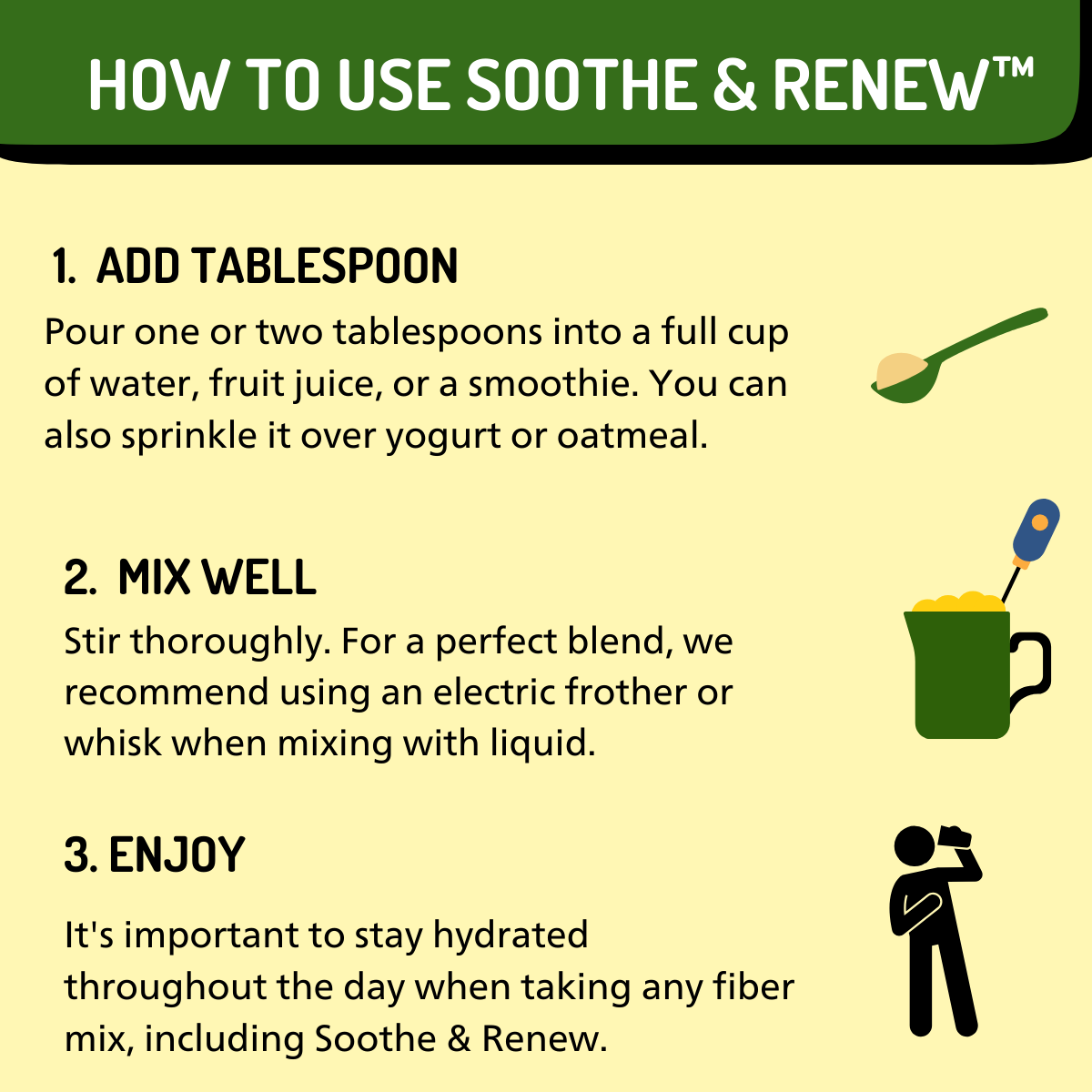 HOW TO USE SOOTHE & RENEW™

1. ADD TABLESPOON

Pour one or two tablespoons into a full cup of water, fruit juice, or a smoothie. You can also sprinkle it over yogurt or oatmeal.

2. MIX WELL

Stir thoroughly. For a perfect blend, we recommend using an electric frother or whisk when mixing with liquid.

3. ENJOY

It's important to stay hydrated throughout the day when taking any fiber mix, including Soothe & Renew.